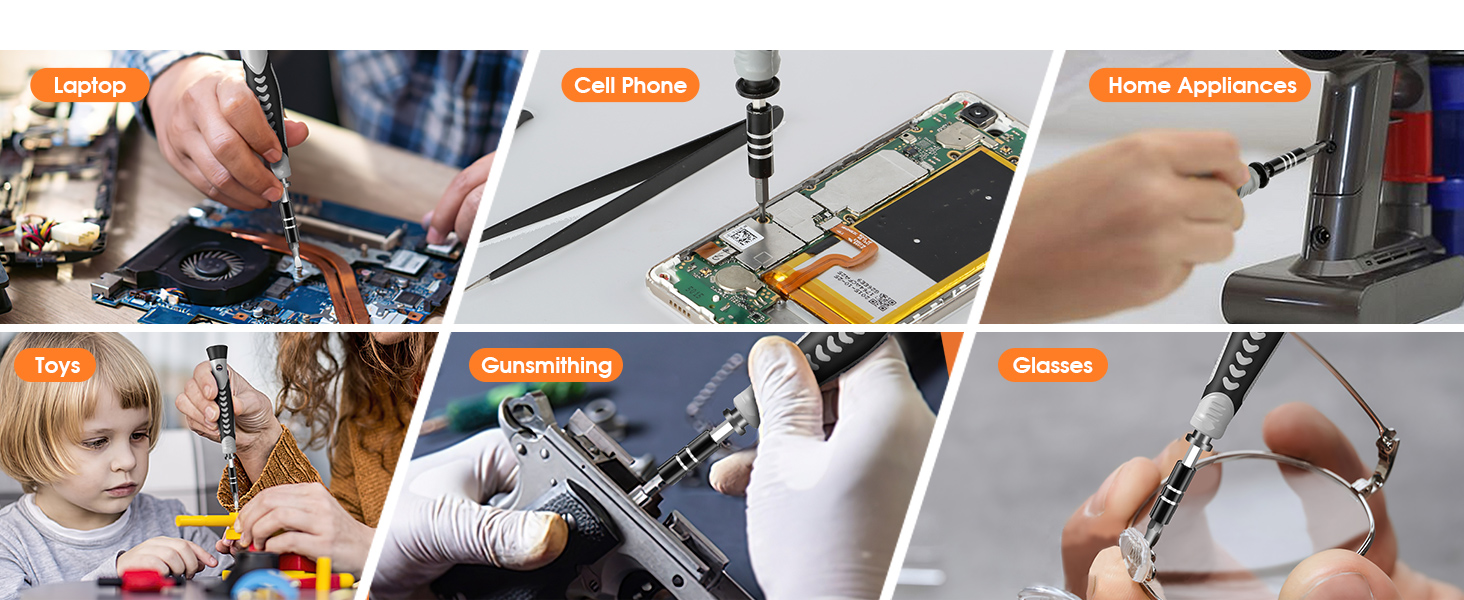 Laptop

Cell Phone

Home Appliances

Toys

Gunsmithing

Glasses