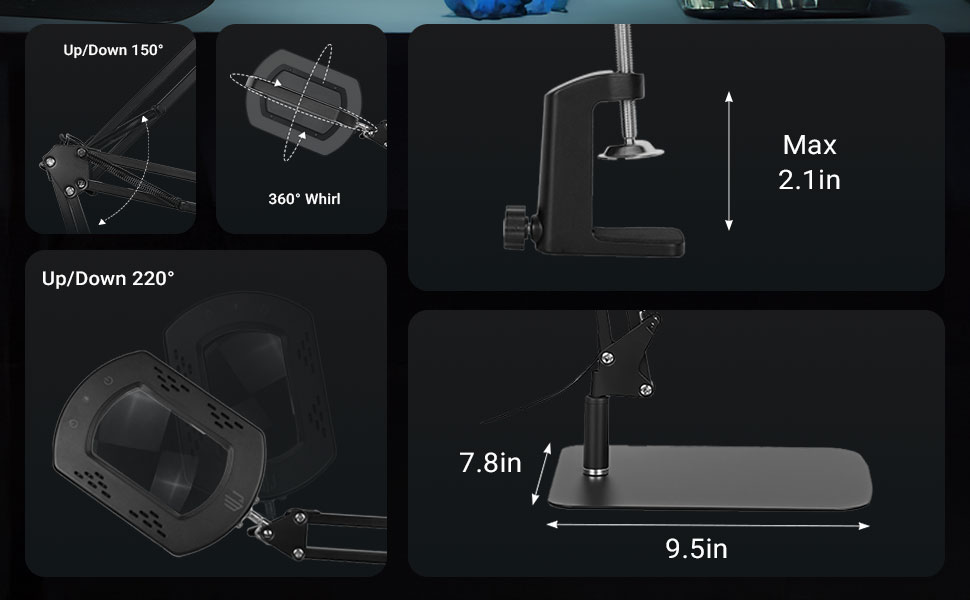 Up/Down 150°

360° Whirl

Max
2.1in

Up/Down 220°

7.8in

9.5in