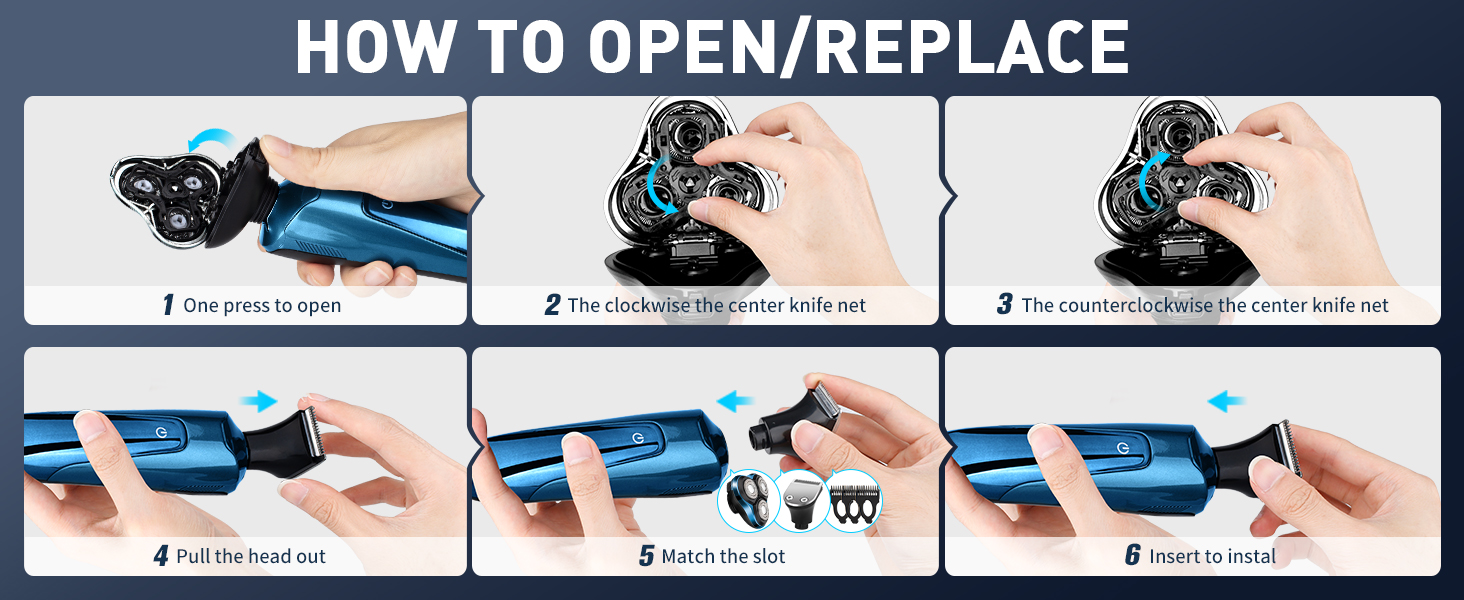 HOW TO OPEN/REPLACE

1 One press to open

2 The clockwise the center knife net

3 The counterclockwise the center knife net

4 Pull the head out

5 Match the slot

6 Insert to instal