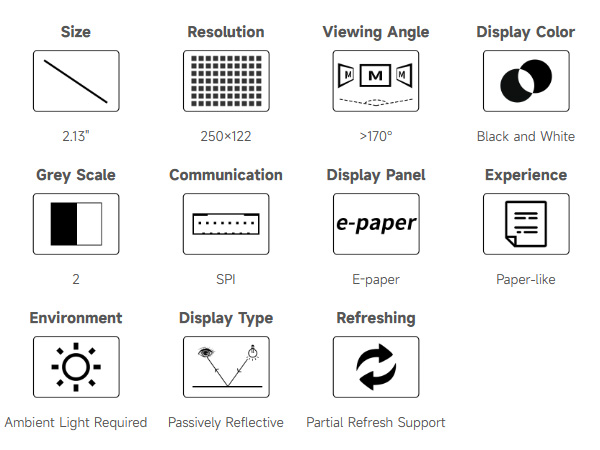 Size

2.13"

Resolution

250×122

Viewing Angle

M M M

>170°

Display Color

Black and White

Grey Scale

2

Communication

SPI

Display Panel

e-paper

E-paper

Experience

Paper-like

Environment

Ambient Light Required

Display Type

Passively Reflective

Refreshing

Partial Refresh Support