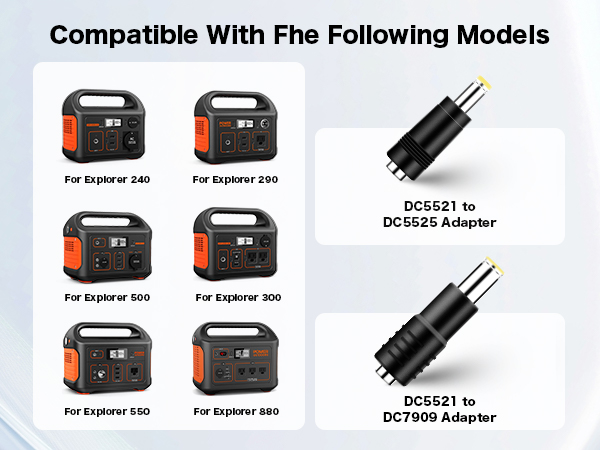 Compatible With Fhe Following Models

For Explorer 240

For Explorer 290

For Explorer 500

For Explorer 300

For Explorer 550

For Explorer 880

DC5521 to DC5525 Adapter

DC5521 to DC7909 Adapter