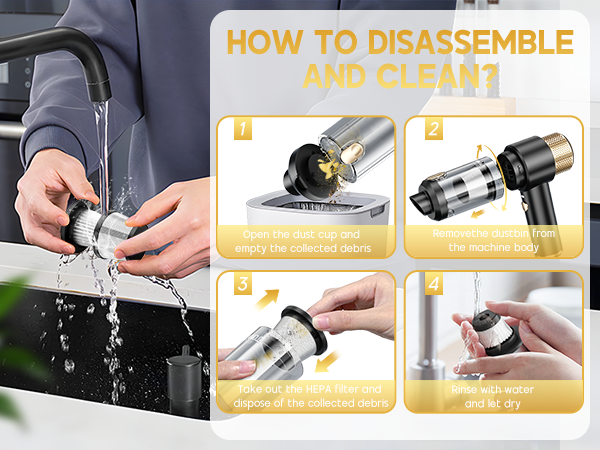 HOW TO DISASSEMBLE AND CLEAN?

1
Open the dust cup and empty the collected debris

2
Removethe dustbin from the machine body

3
Take out the HEPA filter and dispose of the collected debris

4
Rinse with water and let dry