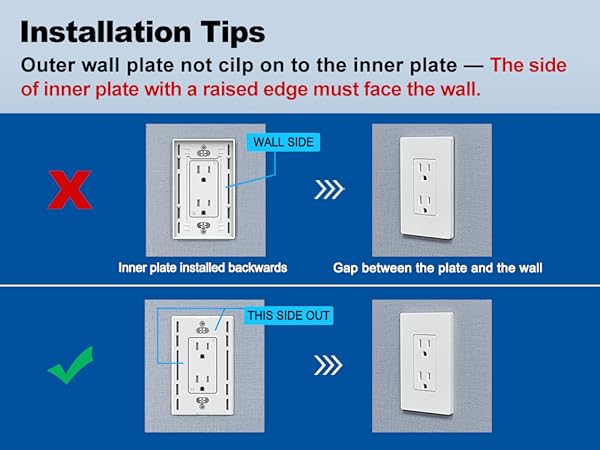 Installation Tips

Outer wall plate not cilp on to the inner plate — The side of inner plate with a raised edge must face the wall.

WALL SIDE

Inner plate installed backwards

Gap between the plate and the wall

THIS SIDE OUT