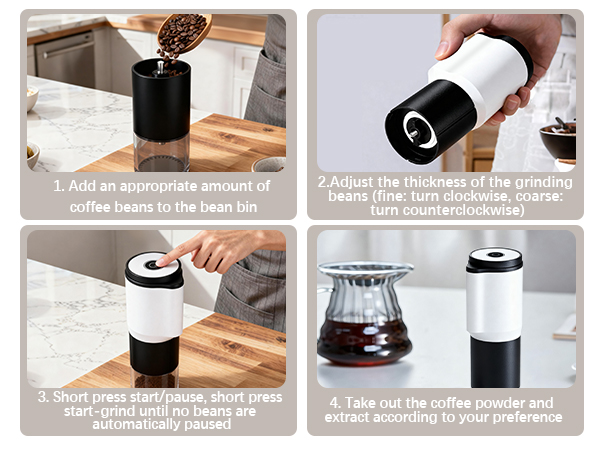 1. Add an appropriate amount of coffee beans to the bean bin

2.Adjust the thickness of the grinding beans (fine: turn clockwise, coarse: turn counterclockwise)

3. Short press start/pause, short press start-grind until no beans are automatically paused

4. Take out the coffee powder and extract according to your preference