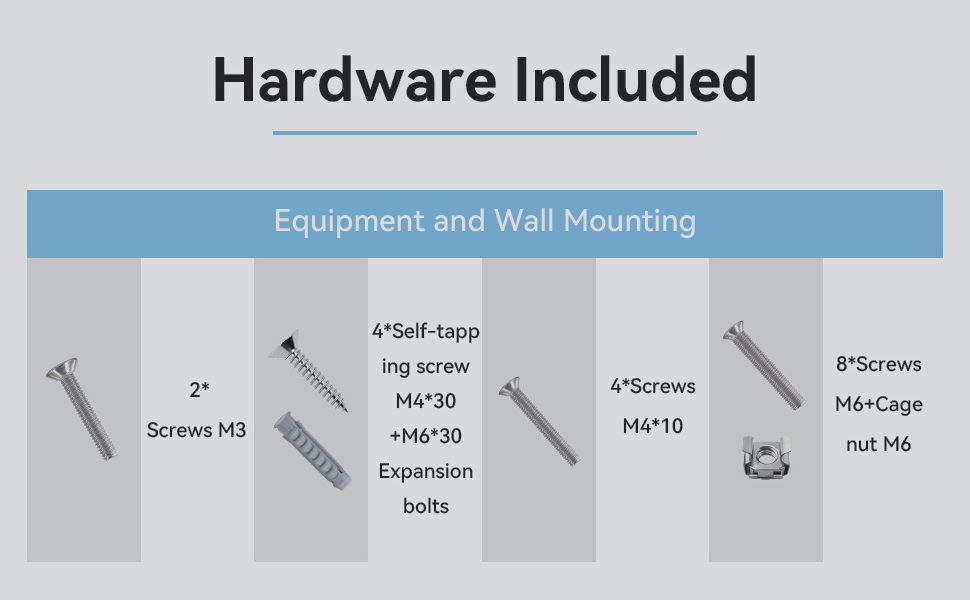 Hardware Included

Equipment and Wall Mounting

2* Screws M3

4*Self-tapping screw M4*30 +M6*30 Expansion bolts

4*Screws M4*10

8*Screws M6+Cage nut M6