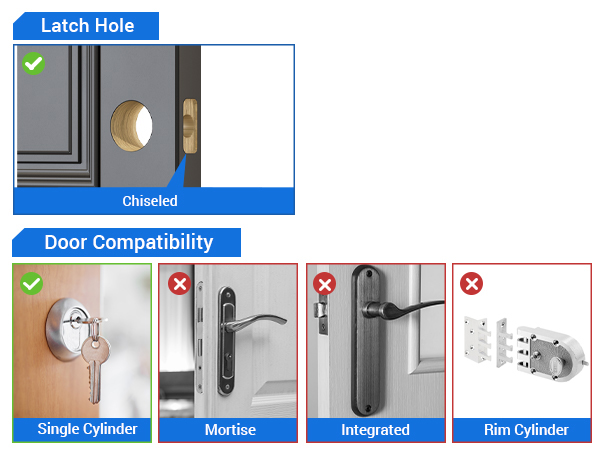 Latch Hole

Chiseled

Door Compatibility

Single Cylinder

Mortise

Integrated

Rim Cylinder