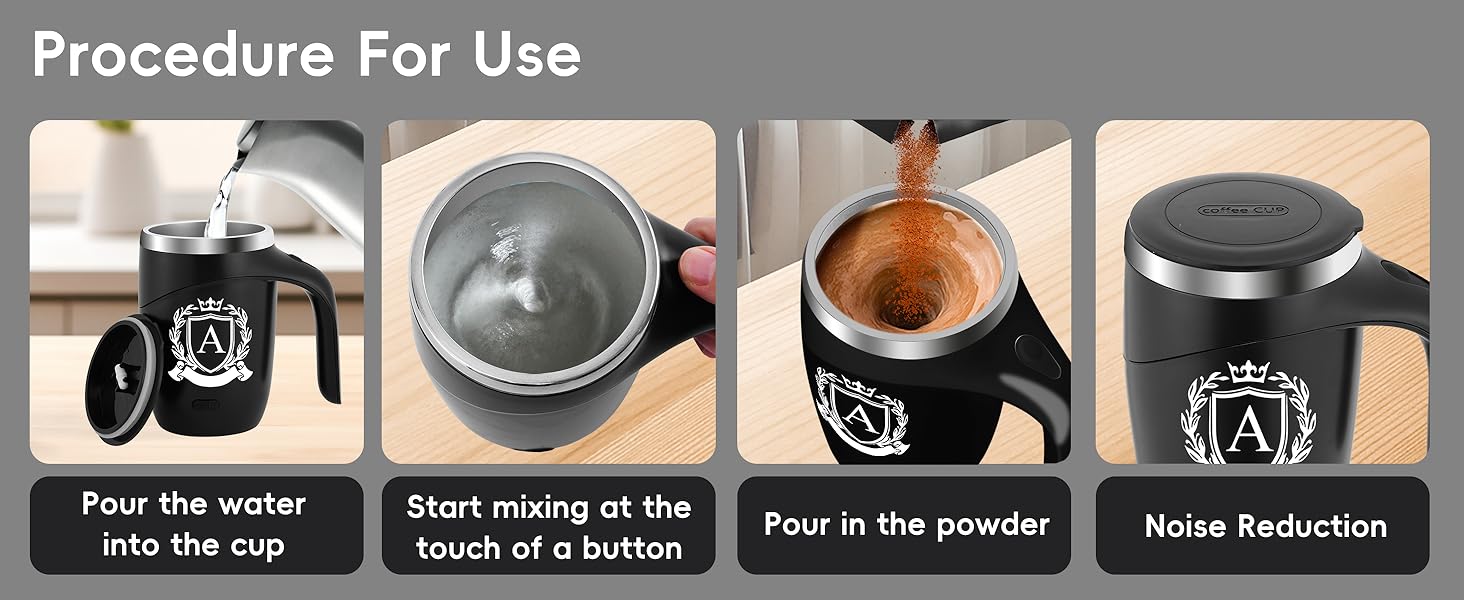 Procedure For Use

A

Pour the water into the cup

Start mixing at the touch of a button

A

Pour in the powder

coffee CUP

A

Noise Reduction