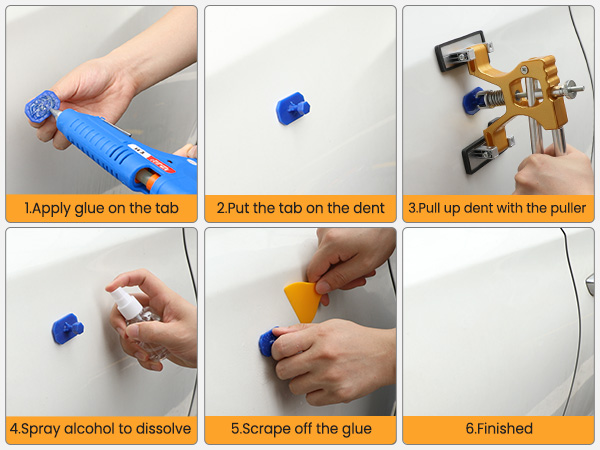 1.Apply glue on the tab

2.Put the tab on the dent

3.Pull up dent with the puller

4.Spray alcohol to dissolve

5.Scrape off the glue

6.Finished