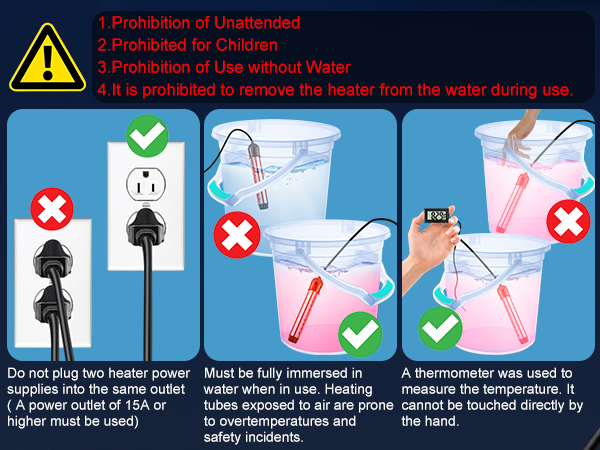 1.Prohibition of Unattended
2.Prohibited for Children
3.Prohibition of Use without Water
4.It is prohibited to remove the heater from the water during use.

Do not plug two heater power supplies into the same outlet ( A power outlet of 15A or higher must be used)

Must be fully immersed in water when in use. Heating tubes exposed to air are prone to overtemperatures and safety incidents.

A thermometer was used to measure the temperature. It cannot be touched directly by the hand.