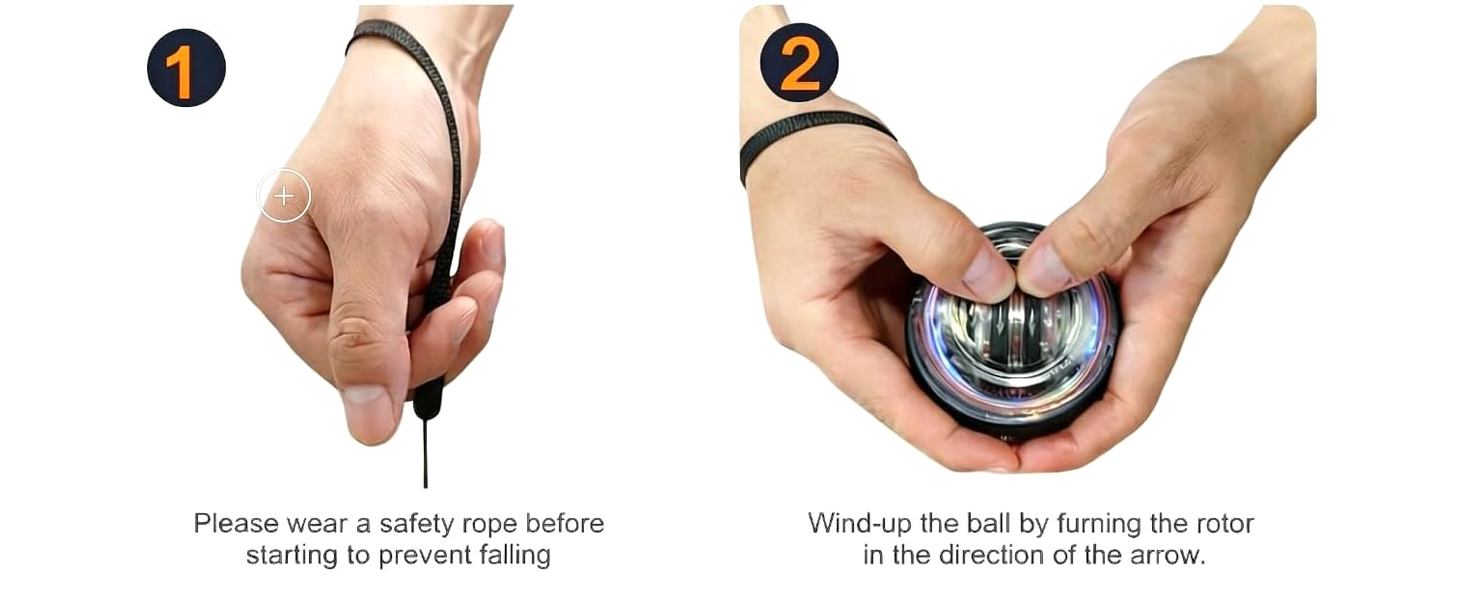 1

Please wear a safety rope before starting to prevent falling

2

Wind-up the ball by furning the rotor in the direction of the arrow.