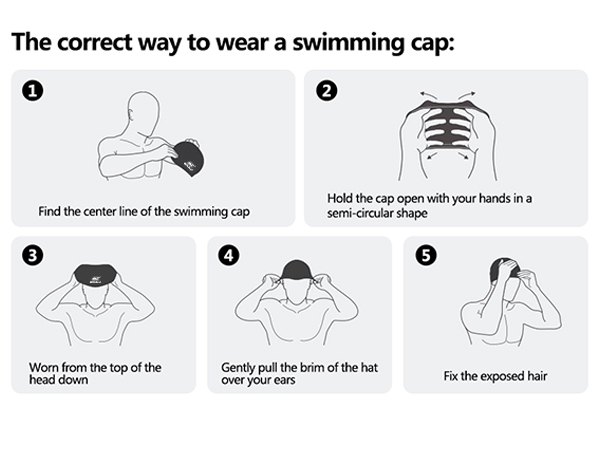 The correct way to wear a swimming cap:

1
Find the center line of the swimming cap

2
Hold the cap open with your hands in a semi-circular shape

3
Worn from the top of the head down

4
Gently pull the brim of the hat over your ears

5
Fix the exposed hair