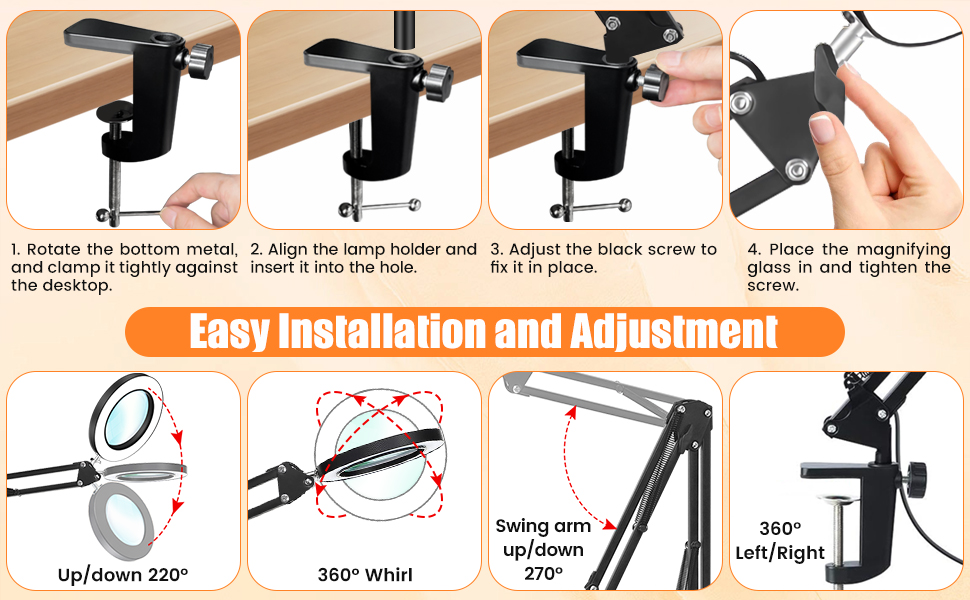 1. Rotate the bottom metal, and clamp it tightly against the desktop.

2. Align the lamp holder and insert it into the hole.

3. Adjust the black screw to fix it in place.

4. Place the magnifying glass in and tighten the screw.

Easy Installation and Adjustment

Up/down 220°

360° Whirl

Swing arm up/down 270°

360° Left/Right