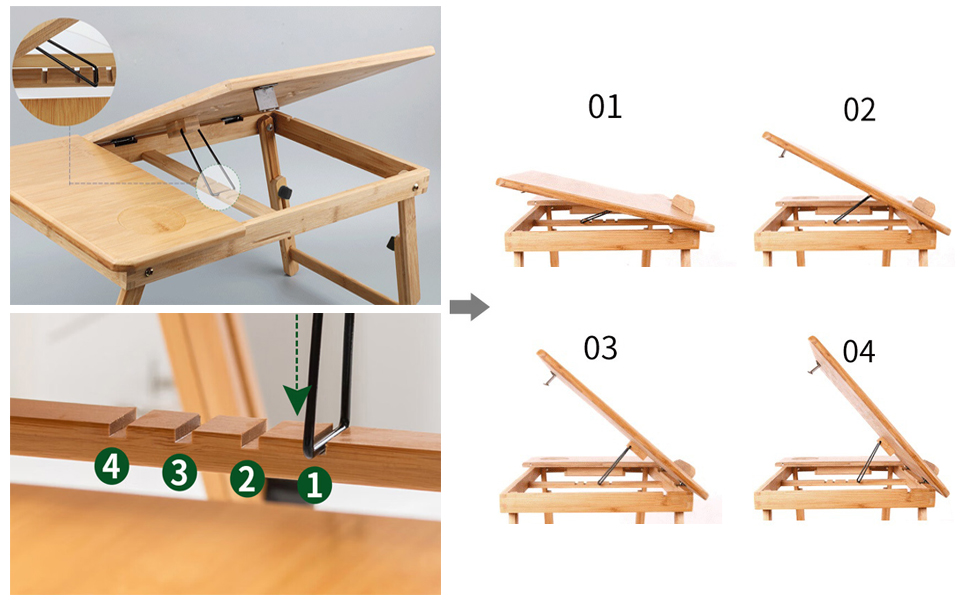 4 3 2 1

01

02

03

04