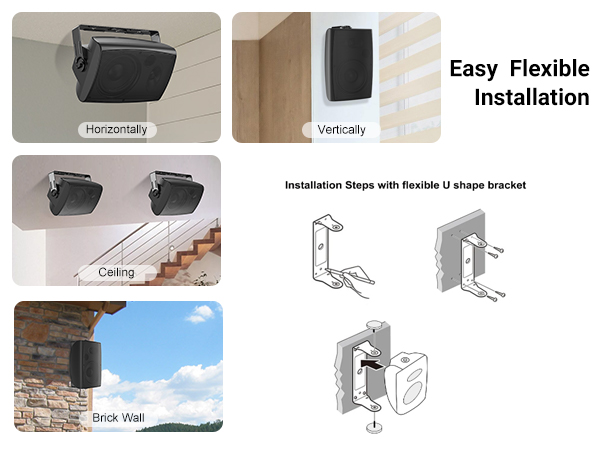 Horizontally

Vertically

Easy Flexible Installation

Ceiling

Installation Steps with flexible U shape bracket

Brick Wall