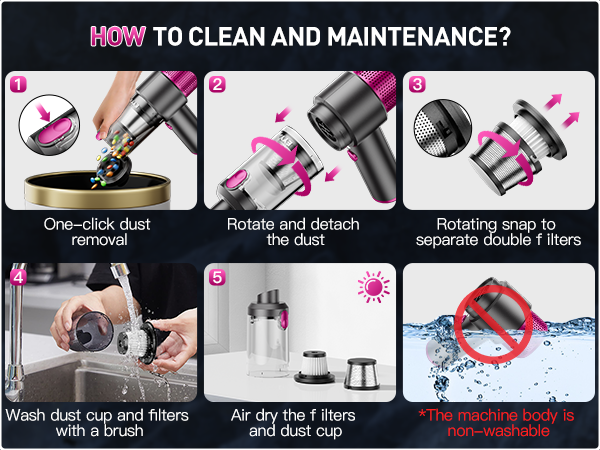 HOW TO CLEAN AND MAINTENANCE?

1

One-click dust removal

2

Rotate and detach the dust

3

Rotating snap to separate double f ilters

4

Wash dust cup and filters with a brush

5

Air dry the f ilters and dust cup

*The machine body is non-washable