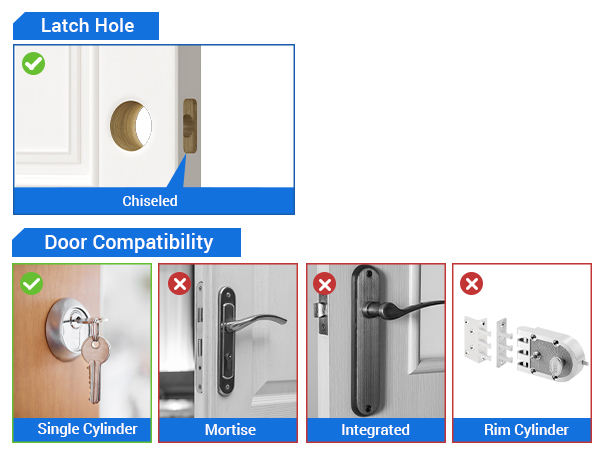 Latch Hole

Chiseled

Door Compatibility

Single Cylinder

Mortise

Integrated

Rim Cylinder