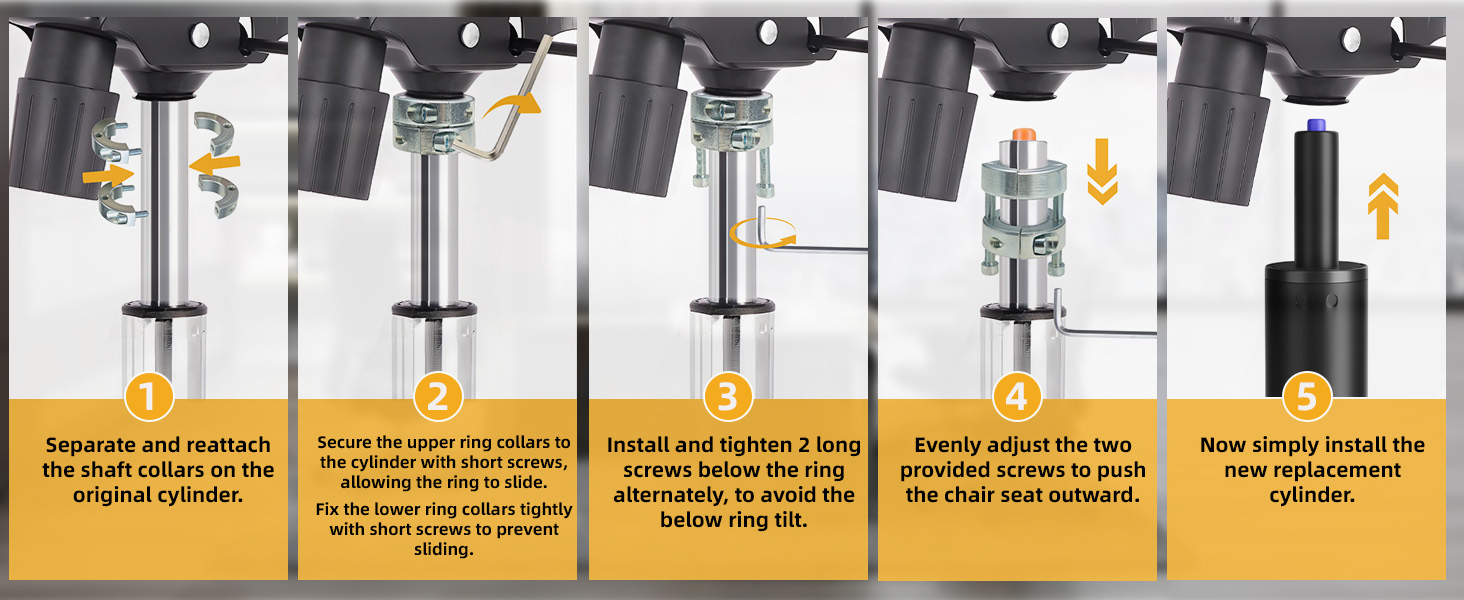 1

Separate and reattach the shaft collars on the original cylinder.

2

Secure the upper ring collars to the cylinder with short screws, allowing the ring to slide.

Fix the lower ring collars tightly with short screws to prevent sliding.

3

Install and tighten 2 long screws below the ring alternately, to avoid the below ring tilt.

4

Evenly adjust the two provided screws to push the chair seat outward.

5

Now simply install the new replacement cylinder.