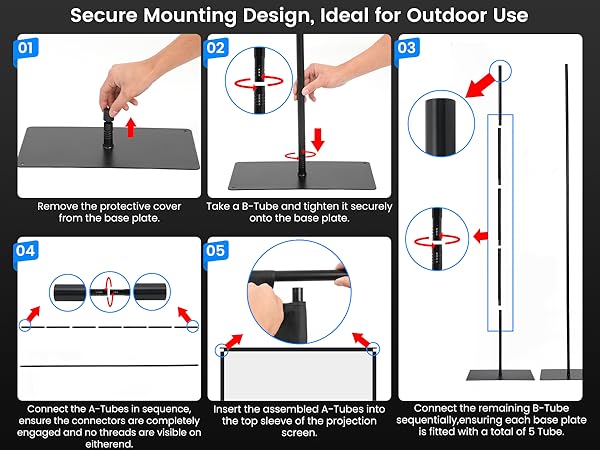 Secure Mounting Design, Ideal for Outdoor Use

01

Remove the protective cover from the base plate.

02

Take a B-Tube and tighten it securely onto the base plate.

03

Connect the remaining B-Tube sequentially,ensuring each base plate is fitted with a total of 5 Tube.

04

Connect the A-Tubes in sequence, ensure the connectors are completely engaged and no threads are visible on eitherend.

05

Insert the assembled A-Tubes into the top sleeve of the projection screen.