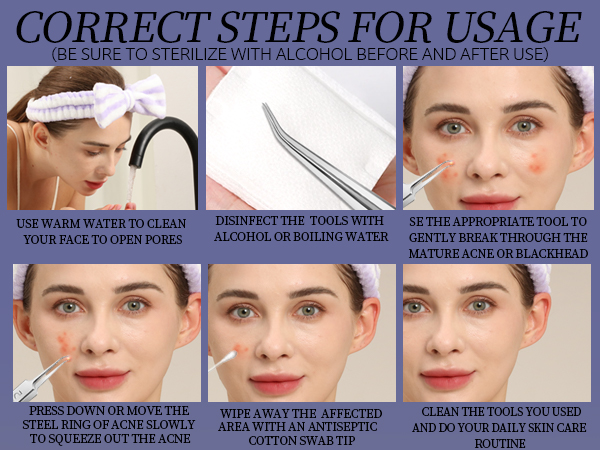 CORRECT STEPS FOR USAGE
(BE SURE TO STERILIZE WITH ALCOHOL BEFORE AND AFTER USE)

USE WARM WATER TO CLEAN YOUR FACE TO OPEN PORES

DISINFECT THE TOOLS WITH ALCOHOL OR BOILING WATER

SE THE APPROPRIATE TOOL TO GENTLY BREAK THROUGH THE MATURE ACNE OR BLACKHEAD

PRESS DOWN OR MOVE THE STEEL RING OF ACNE SLOWLY TO SQUEEZE OUT THE ACNE

WIPE AWAY THE AFFECTED AREA WITH AN ANTISEPTIC COTTON SWAB TIP

CLEAN THE TOOLS YOU USED AND DO YOUR DAILY SKIN CARE ROUTINE