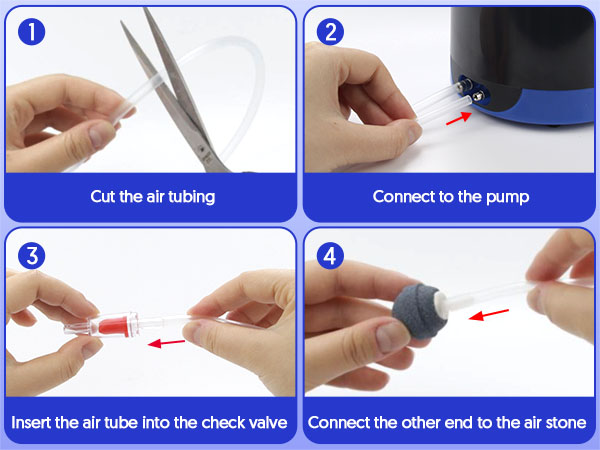 1
Cut the air tubing

2
Connect to the pump

3
Insert the air tube into the check valve

4
Connect the other end to the air stone