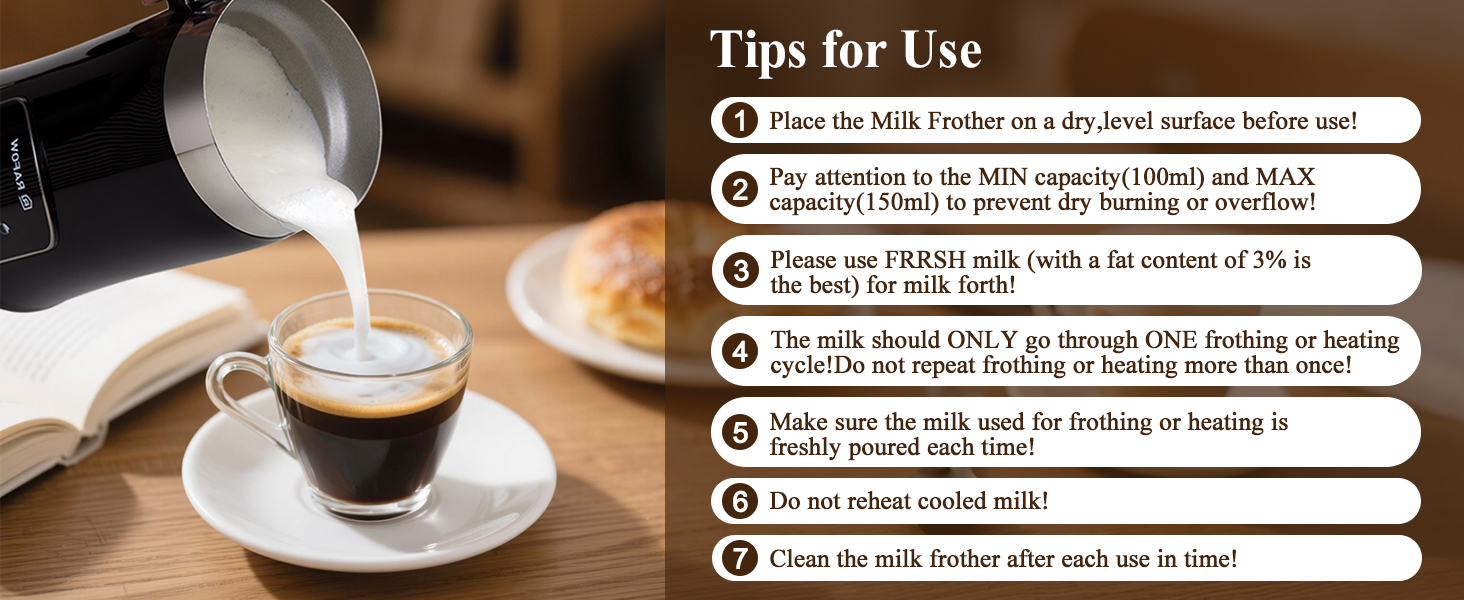 RAFOW

Tips for Use

1 Place the Milk Frother on a dry,level surface before use!

2 Pay attention to the MIN capacity(100ml) and MAX capacity(150ml) to prevent dry burning or overflow!

3 Please use FRRSH milk (with a fat content of 3% is the best) for milk forth!

4 The milk should ONLY go through ONE frothing or heating cycle!Do not repeat frothing or heating more than once!

5 Make sure the milk used for frothing or heating is freshly poured each time!

6 Do not reheat cooled milk!

7 Clean the milk frother after each use in time!