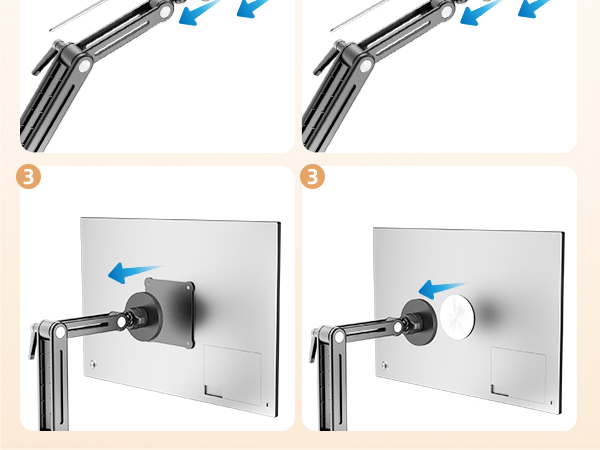 3

3