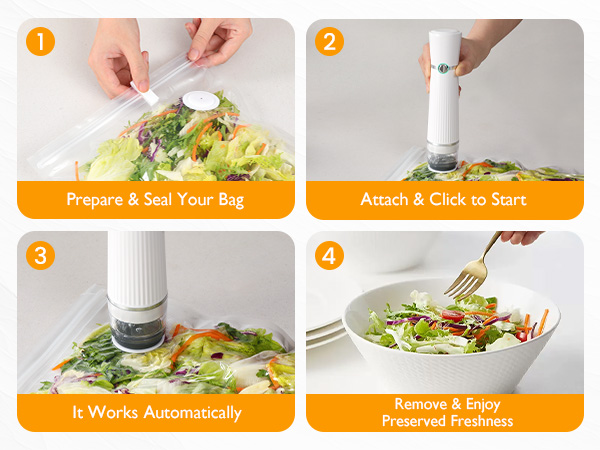 1

Prepare & Seal Your Bag

2

Attach & Click to Start

3

It Works Automatically

4

Remove & Enjoy Preserved Freshness