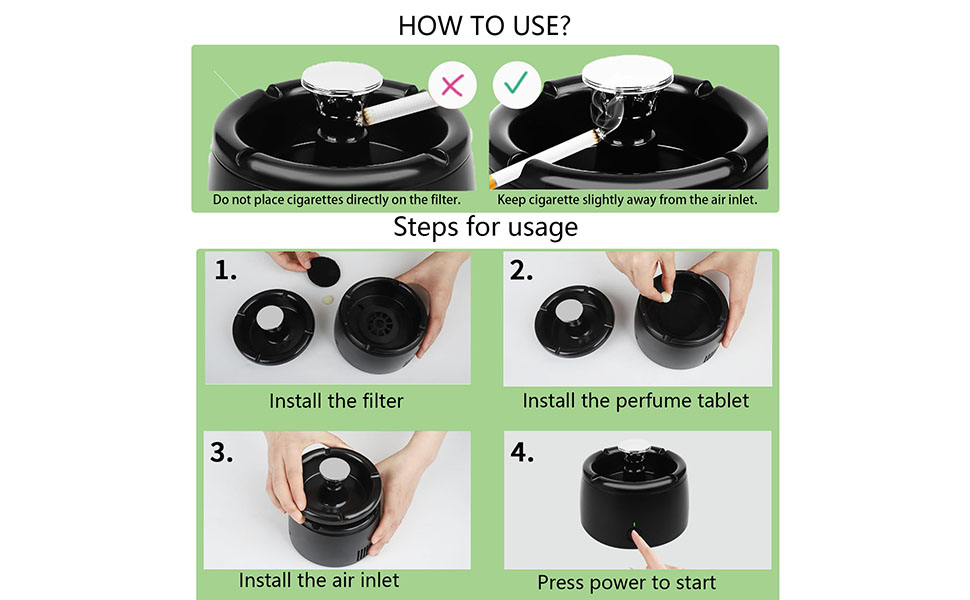 HOW TO USE?

Do not place cigarettes directly on the filter.

Keep cigarette slightly away from the air inlet.

Steps for usage

1.

Install the filter

2.

Install the perfume tablet

3.

Install the air inlet

4.

Press power to start