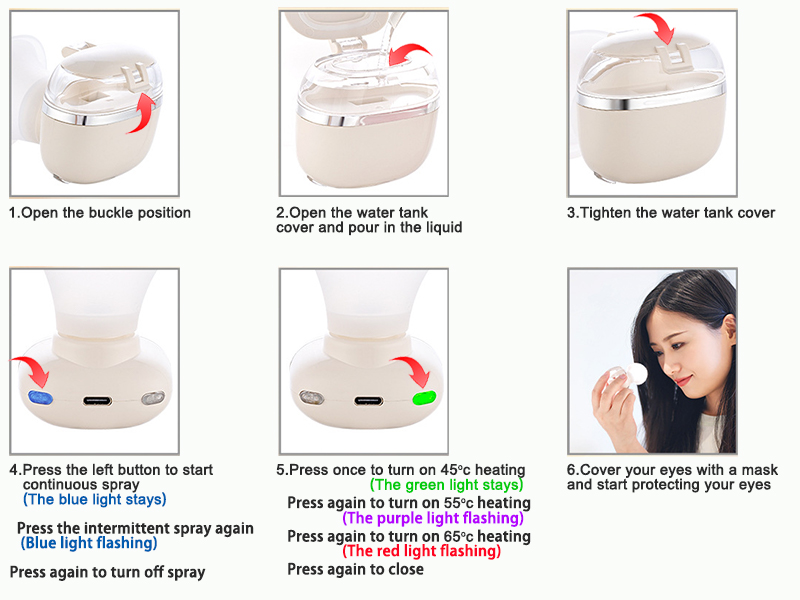 1.Open the buckle position

2.Open the water tank cover and pour in the liquid

3.Tighten the water tank cover

4.Press the left button to start continuous spray
(The blue light stays)

Press the intermittent spray again
(Blue light flashing)

Press again to turn off spray

5.Press once to turn on 45°c heating
(The green light stays)
Press again to turn on 55°c heating
(The purple light flashing)
Press again to turn on 65°c heating
(The red light flashing)
Press again to close

6.Cover your eyes with a mask and start protecting your eyes