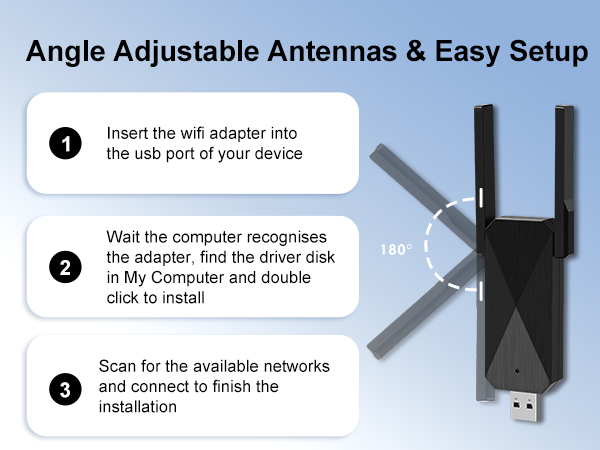 Angle Adjustable Antennas & Easy Setup

1
Insert the wifi adapter into the usb port of your device

2
Wait the computer recognises the adapter, find the driver disk in My Computer and double click to install

3
Scan for the available networks and connect to finish the installation

180°