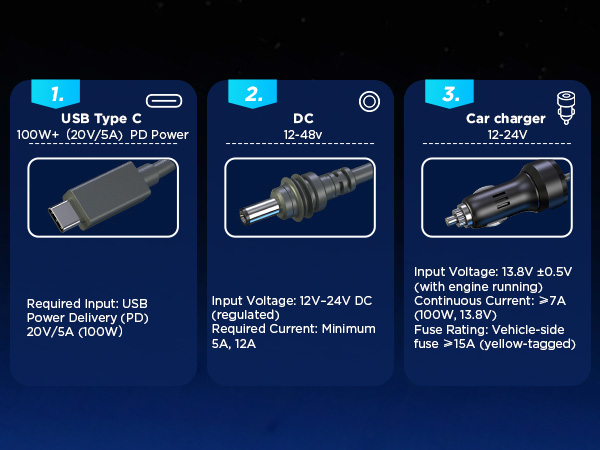 1.

USB Type C

100W+ (20V/5A) PD Power

Required Input: USB Power Delivery (PD) 20V/5A (100W)

2.

DC

12-48v

Input Voltage: 12V–24V DC (regulated)
Required Current: Minimum 5A, 12A

3.

Car charger

12-24V

Input Voltage: 13.8V ±0.5V (with engine running)
Continuous Current: ≥7A (100W, 13.8V)
Fuse Rating: Vehicle-side fuse ≥15A (yellow-tagged)