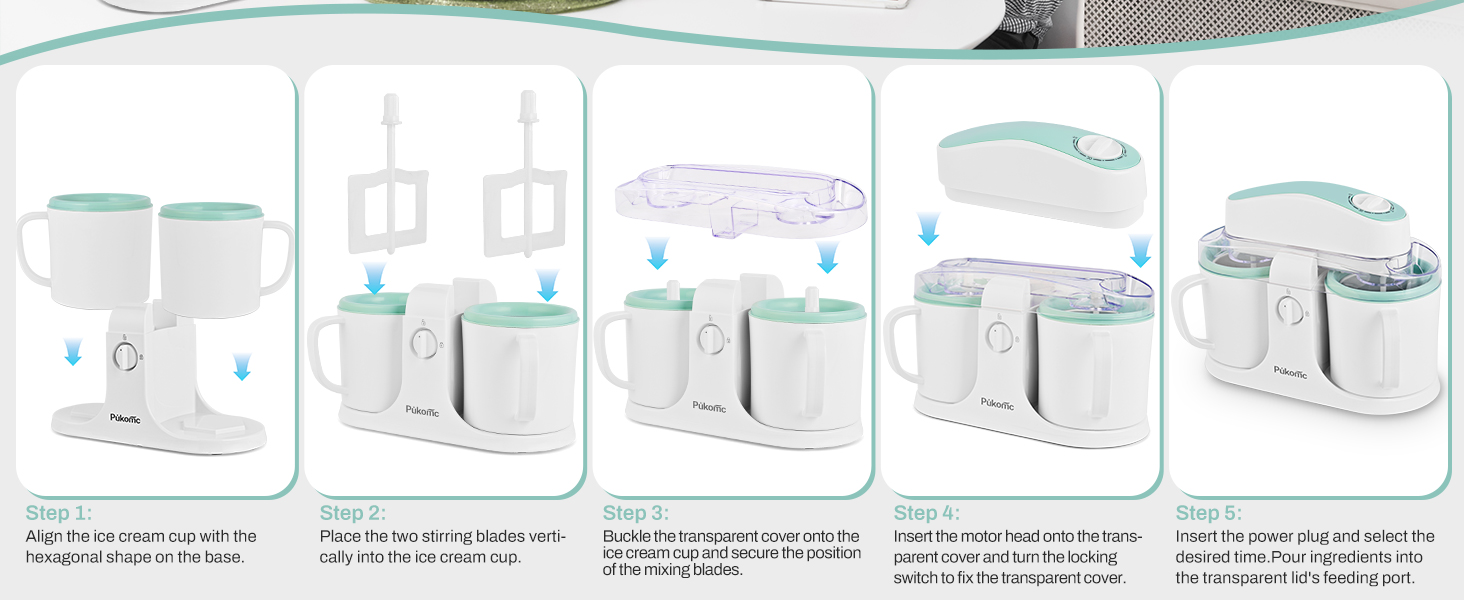 Pukomc

Step 1:
Align the ice cream cup with the hexagonal shape on the base.

Pukomc

Step 2:
Place the two stirring blades vertically into the ice cream cup.

Pukomc

Step 3:
Buckle the transparent cover onto the ice cream cup and secure the position of the mixing blades.

Pukomc

Step 4:
Insert the motor head onto the transparent cover and turn the locking switch to fix the transparent cover.

Pukomc

Step 5:
Insert the power plug and select the desired time.Pour ingredients into the transparent lid's feeding port.