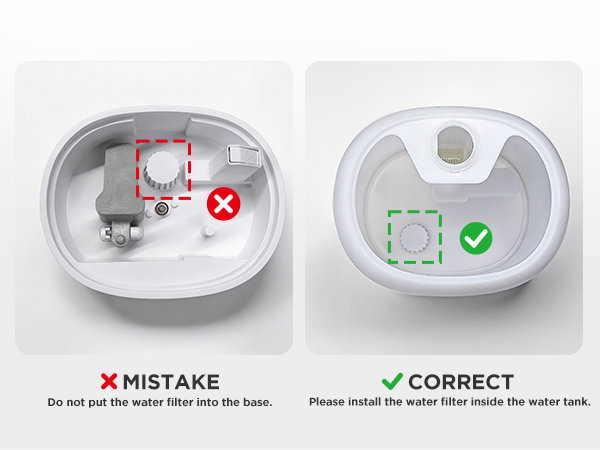 MISTAKE
Do not put the water filter into the base.

CORRECT
Please install the water filter inside the water tank.