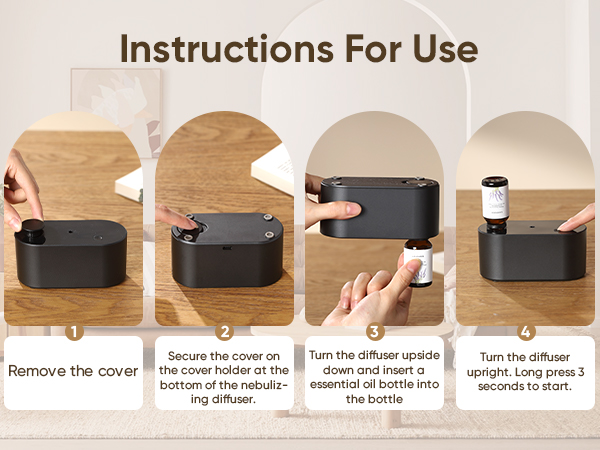 Instructions For Use

1

Remove the cover

2

Secure the cover on the cover holder at the bottom of the nebulizing diffuser.

3

Turn the diffuser upside down and insert a essential oil bottle into the bottle

4

Turn the diffuser upright. Long press 3 seconds to start.