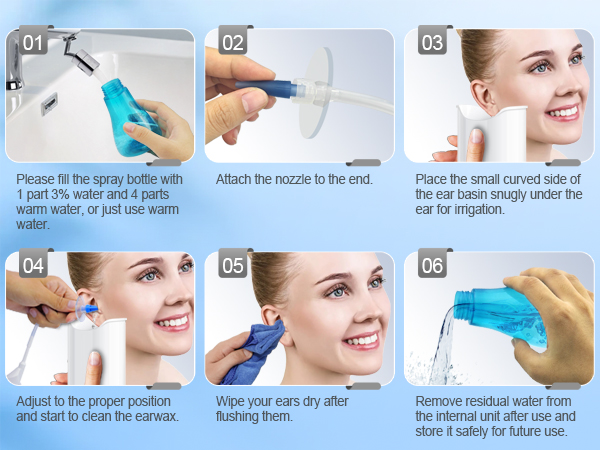 01

Please fill the spray bottle with 1 part 3% water and 4 parts warm water, or just use warm water.

02

Attach the nozzle to the end.

03

Place the small curved side of the ear basin snugly under the ear for irrigation.

04

Adjust to the proper position and start to clean the earwax.

05

Wipe your ears dry after flushing them.

06

Remove residual water from the internal unit after use and store it safely for future use.