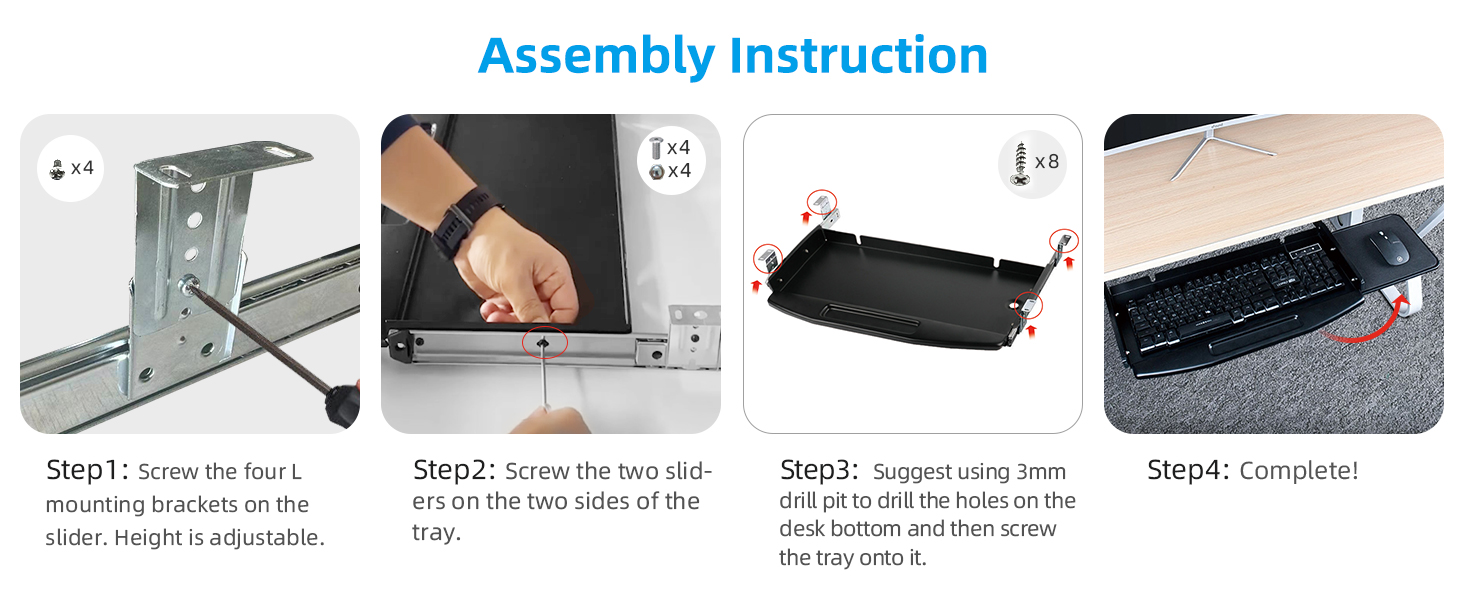 Assembly Instruction

x4

x4
x4

x8

Step1: Screw the four L mounting brackets on the slider. Height is adjustable.

Step2: Screw the two sliders on the two sides of the tray.

Step3: Suggest using 3mm drill pit to drill the holes on the desk bottom and then screw the tray onto it.

Step4: Complete!