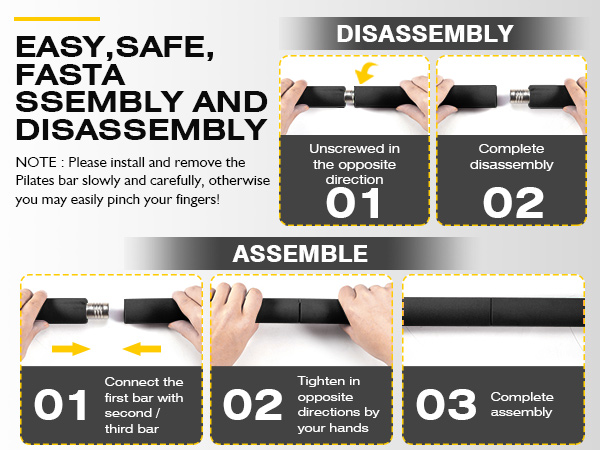 EASY,SAFE, FASTA SSEMBLY AND DISASSEMBLY

NOTE : Please install and remove the Pilates bar slowly and carefully, otherwise you may easily pinch your fingers!

DISASSEMBLY

Unscrewed in the opposite direction
01

Complete disassembly
02

ASSEMBLE

01
Connect the first bar with second / third bar

02
Tighten in opposite directions by your hands

03
Complete assembly