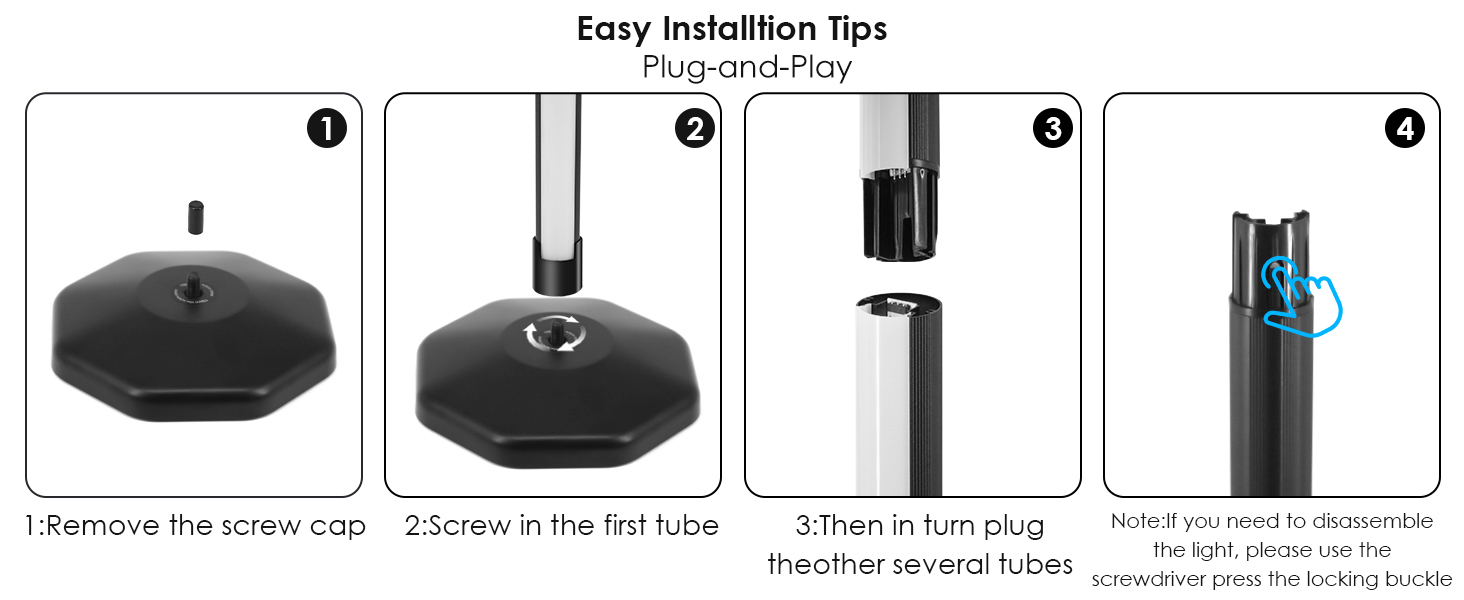 Easy Installtion Tips
Plug-and-Play

1

2

3

4

1:Remove the screw cap

2:Screw in the first tube

3:Then in turn plug theother several tubes

Note:If you need to disassemble the light, please use the screwdriver press the locking buckle