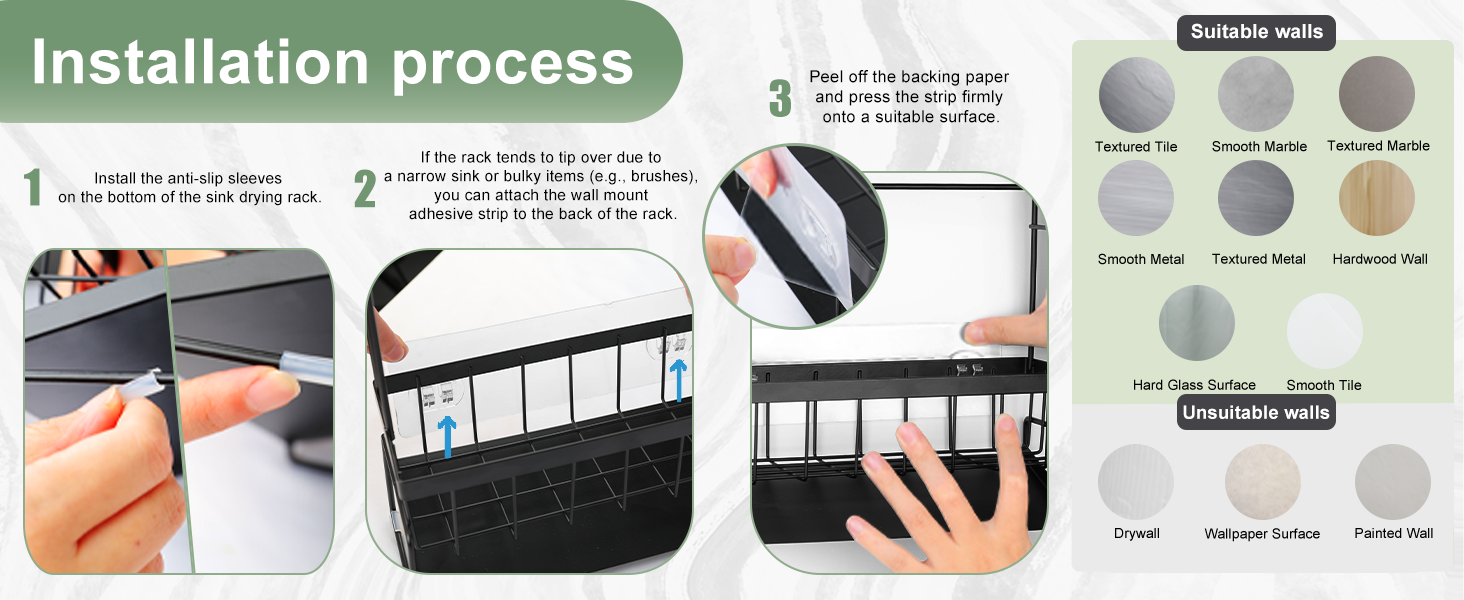 Installation process

1 Install the anti-slip sleeves on the bottom of the sink drying rack.

2 If the rack tends to tip over due to a narrow sink or bulky items (e.g., brushes), you can attach the wall mount adhesive strip to the back of the rack.

3 Peel off the backing paper and press the strip firmly onto a suitable surface.

Suitable walls

Textured Tile
Smooth Marble
Textured Marble
Smooth Metal
Textured Metal
Hardwood Wall
Hard Glass Surface
Smooth Tile

Unsuitable walls

Drywall
Wallpaper Surface
Painted Wall