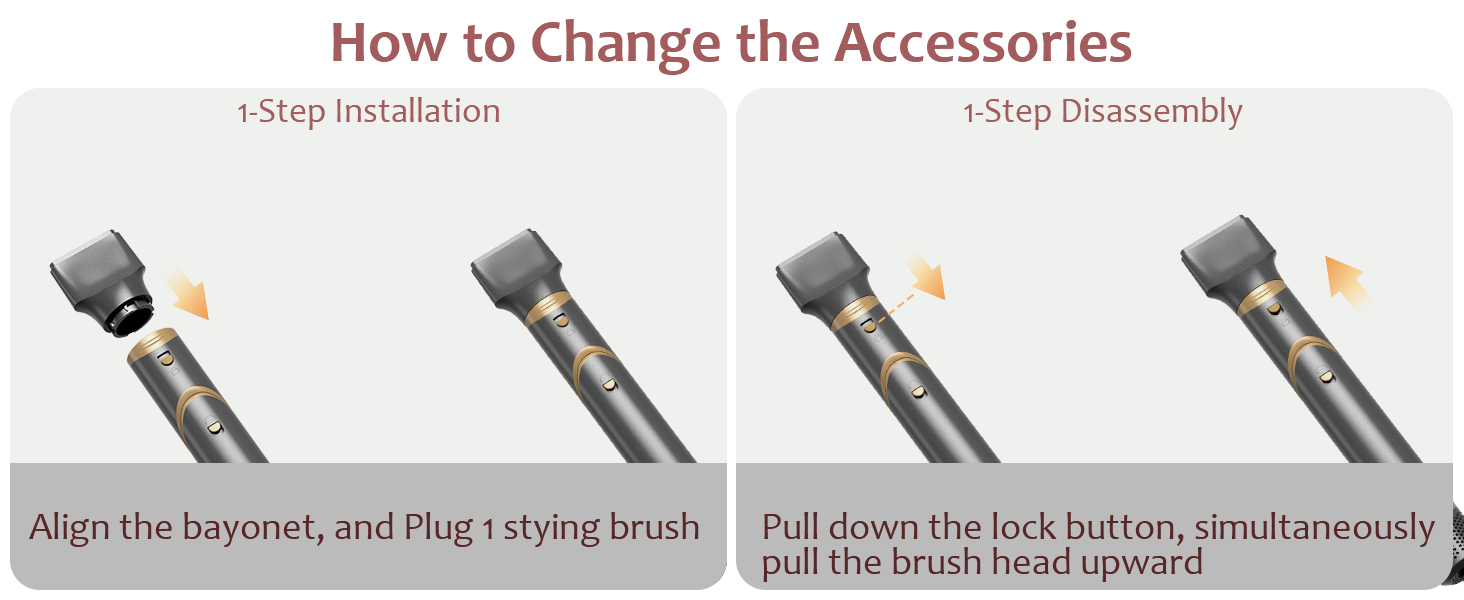 How to Change the Accessories

1-Step Installation

Align the bayonet, and Plug 1 stying brush

1-Step Disassembly

Pull down the lock button, simultaneously pull the brush head upward