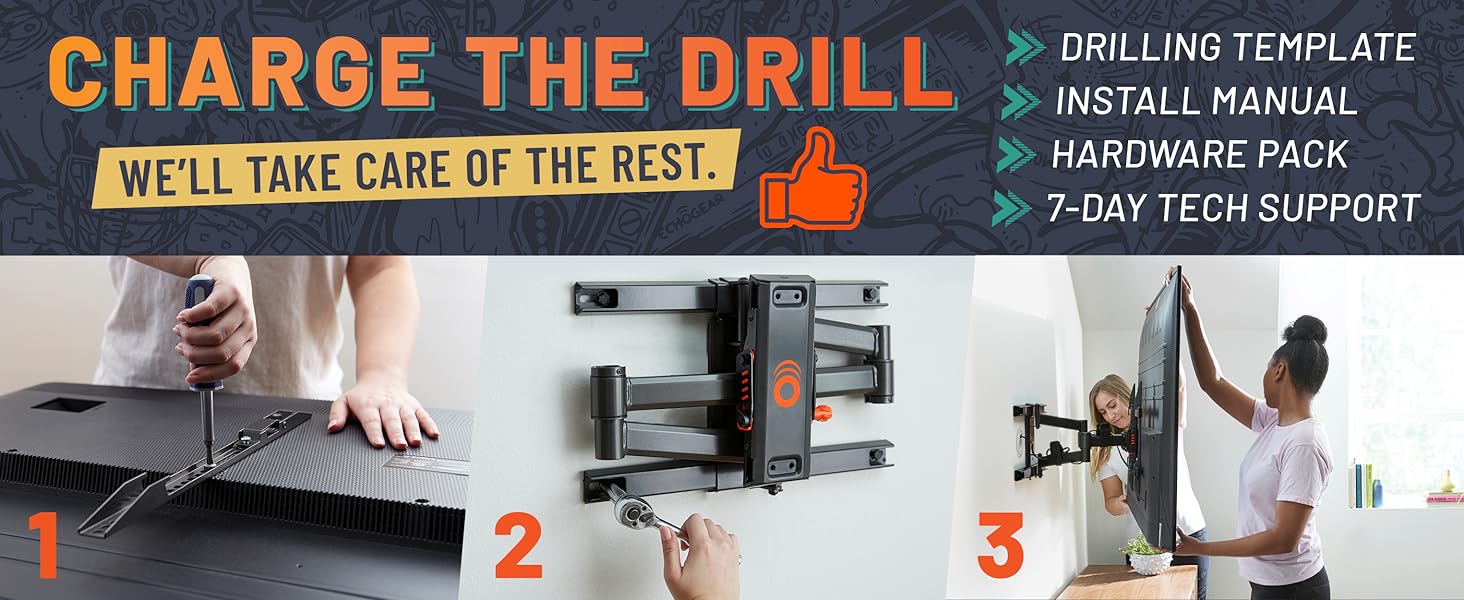 CHARGE THE DRILL

WE'LL TAKE CARE OF THE REST.

DRILLING TEMPLATE
INSTALL MANUAL
HARDWARE PACK
7-DAY TECH SUPPORT

1

2

3