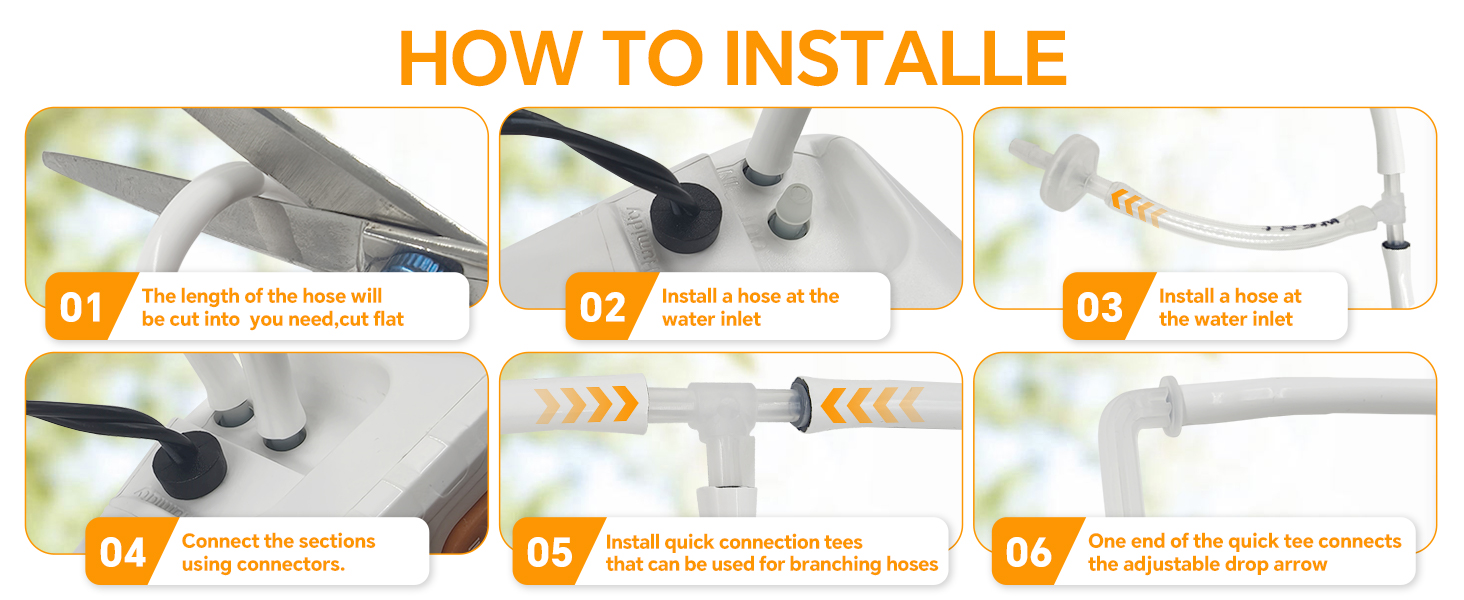 HOW TO INSTALLE

01 The length of the hose will be cut into you need,cut flat

02 Install a hose at the water inlet

03 Install a hose at the water inlet

04 Connect the sections using connectors.

05 Install quick connection tees that can be used for branching hoses

06 One end of the quick tee connects the adjustable drop arrow