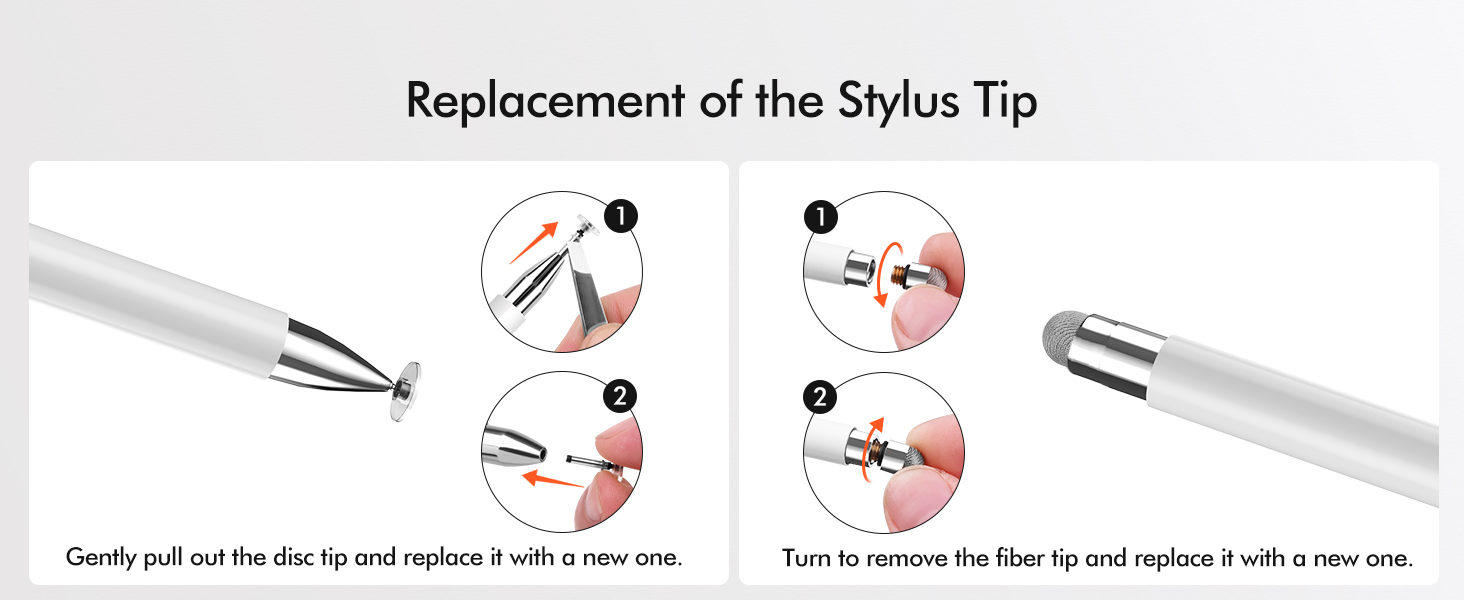 Replacement of the Stylus Tip

1

2

Gently pull out the disc tip and replace it with a new one.

1

2

Turn to remove the fiber tip and replace it with a new one.