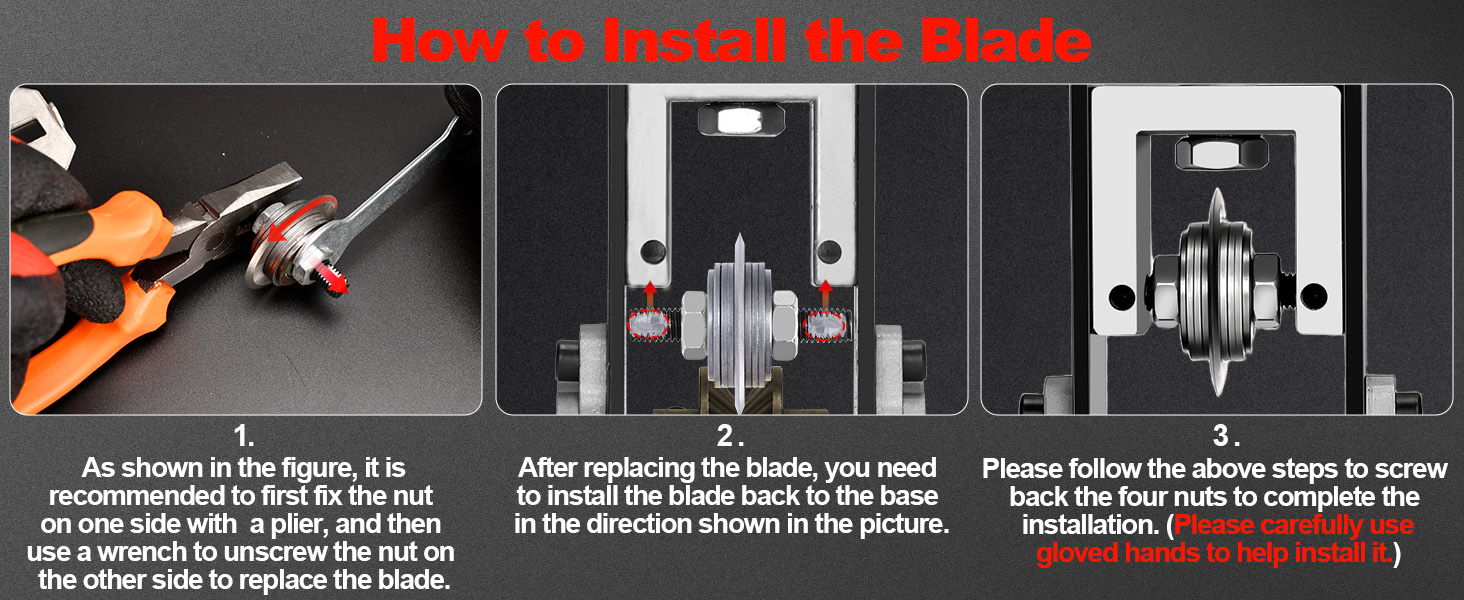 How to Install the Blade

1.
As shown in the figure, it is recommended to first fix the nut on one side with a plier, and then use a wrench to unscrew the nut on the other side to replace the blade.

2.
After replacing the blade, you need to install the blade back to the base in the direction shown in the picture.

3.
Please follow the above steps to screw back the four nuts to complete the installation. (Please carefully use gloved hands to help install it.)