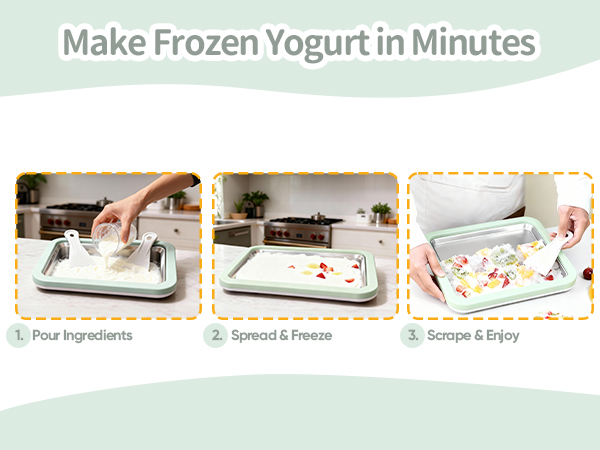 Make Frozen Yogurt in Minutes

1. Pour Ingredients

2. Spread & Freeze

3. Scrape & Enjoy