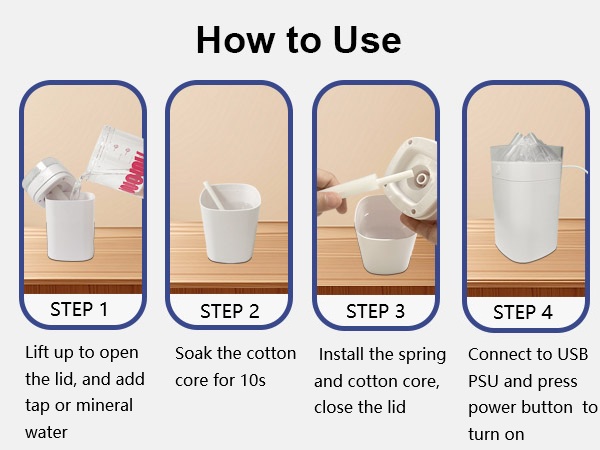 How to Use

STEP 1

Lift up to open the lid, and add tap or mineral water

STEP 2

Soak the cotton core for 10s

STEP 3

Install the spring and cotton core, close the lid

STEP 4

Connect to USB PSU and press power button to turn on