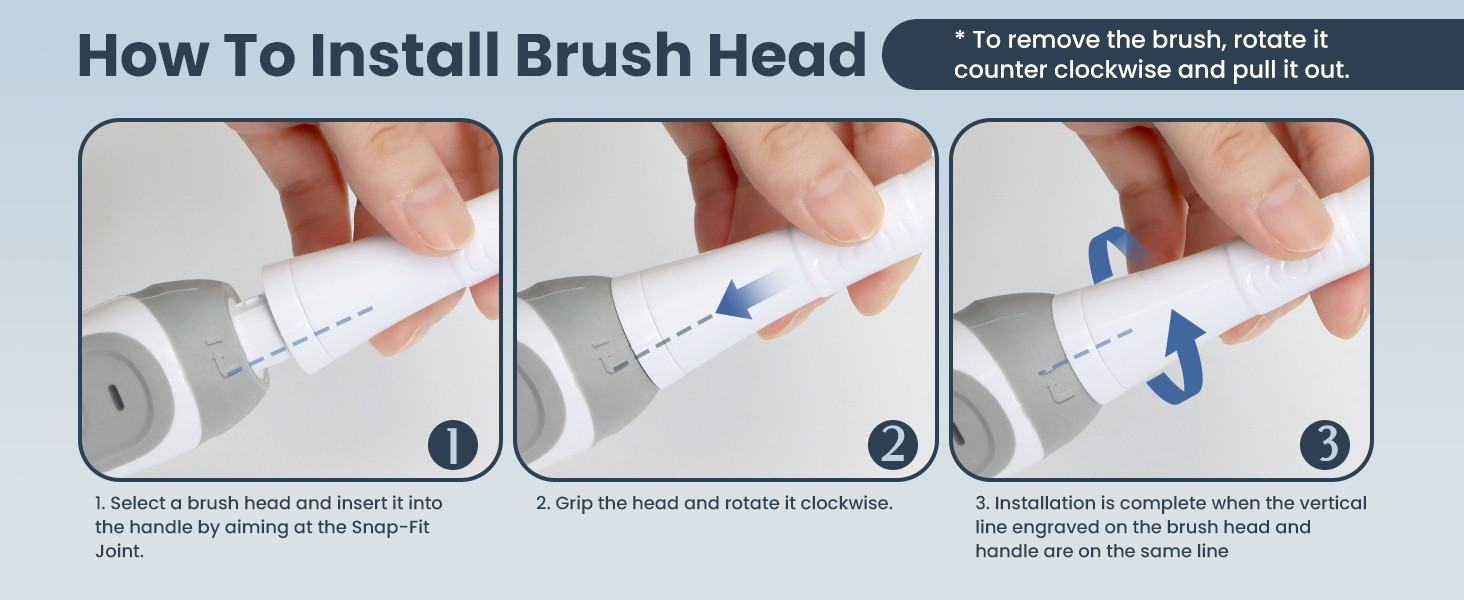 How To Install Brush Head

* To remove the brush, rotate it counter clockwise and pull it out.

1

1. Select a brush head and insert it into the handle by aiming at the Snap-Fit Joint.

2

2. Grip the head and rotate it clockwise.

3

3. Installation is complete when the vertical line engraved on the brush head and handle are on the same line