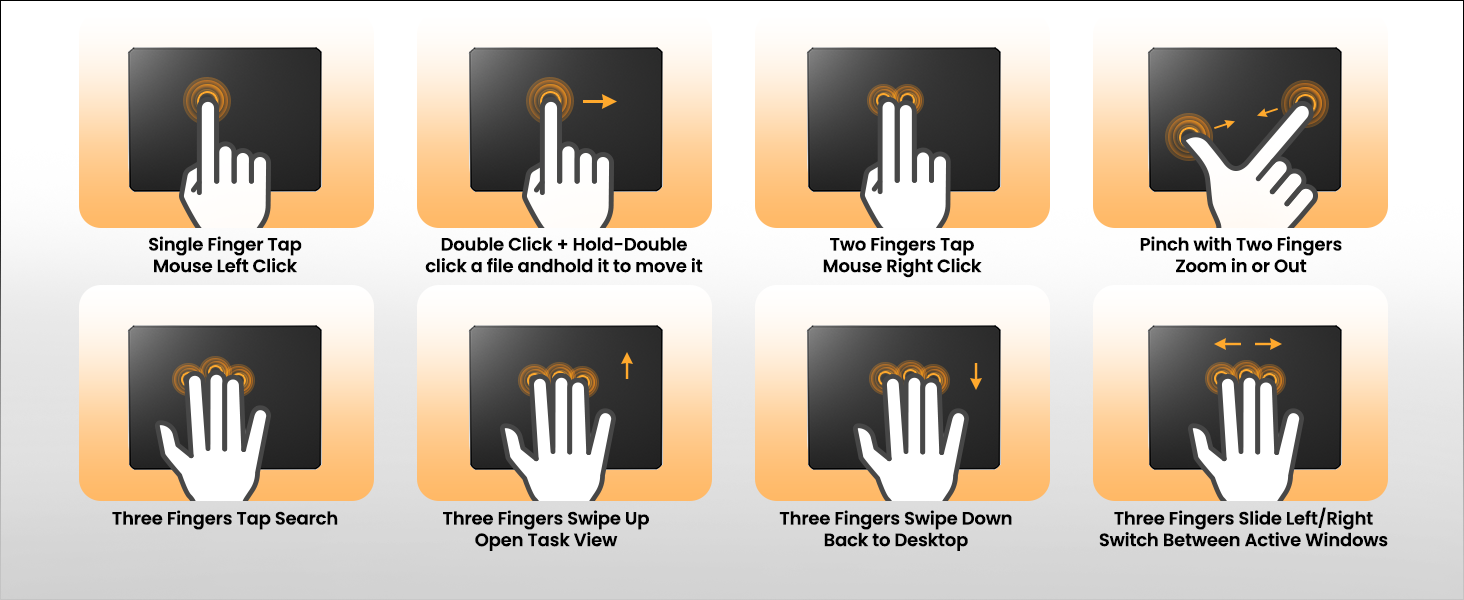 Single Finger Tap
Mouse Left Click

Double Click + Hold-Double
click a file andhold it to move it

Two Fingers Tap
Mouse Right Click

Pinch with Two Fingers
Zoom in or Out

Three Fingers Tap Search

Three Fingers Swipe Up
Open Task View

Three Fingers Swipe Down
Back to Desktop

Three Fingers Slide Left/Right
Switch Between Active Windows