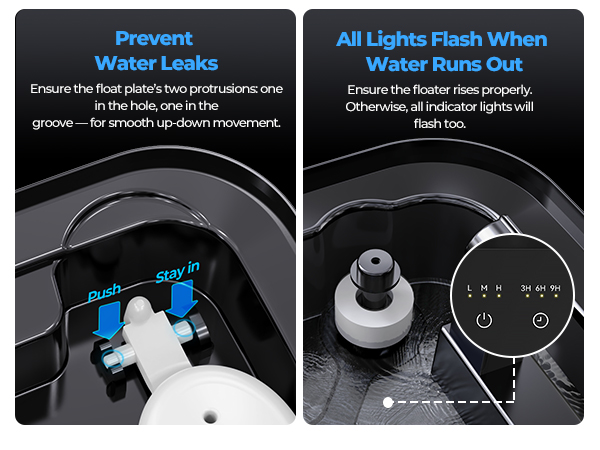 Prevent Water Leaks

Ensure the float plate's two protrusions: one in the hole, one in the groove — for smooth up-down movement.

Push

Stay in

All Lights Flash When Water Runs Out

Ensure the floater rises properly. Otherwise, all indicator lights will flash too.

L M H

3H 6H 9H