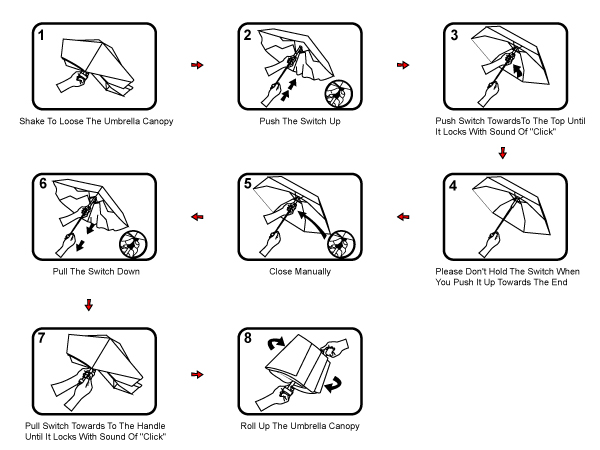 1
Shake To Loose The Umbrella Canopy

2
Push The Switch Up

3
Push Switch TowardsTo The Top Until It Locks With Sound Of "Click"

4
Please Don't Hold The Switch When You Push It Up Towards The End

5
Close Manually

6
Pull The Switch Down

7
Pull Switch Towards To The Handle Until It Locks With Sound Of "Click"

8
Roll Up The Umbrella Canopy